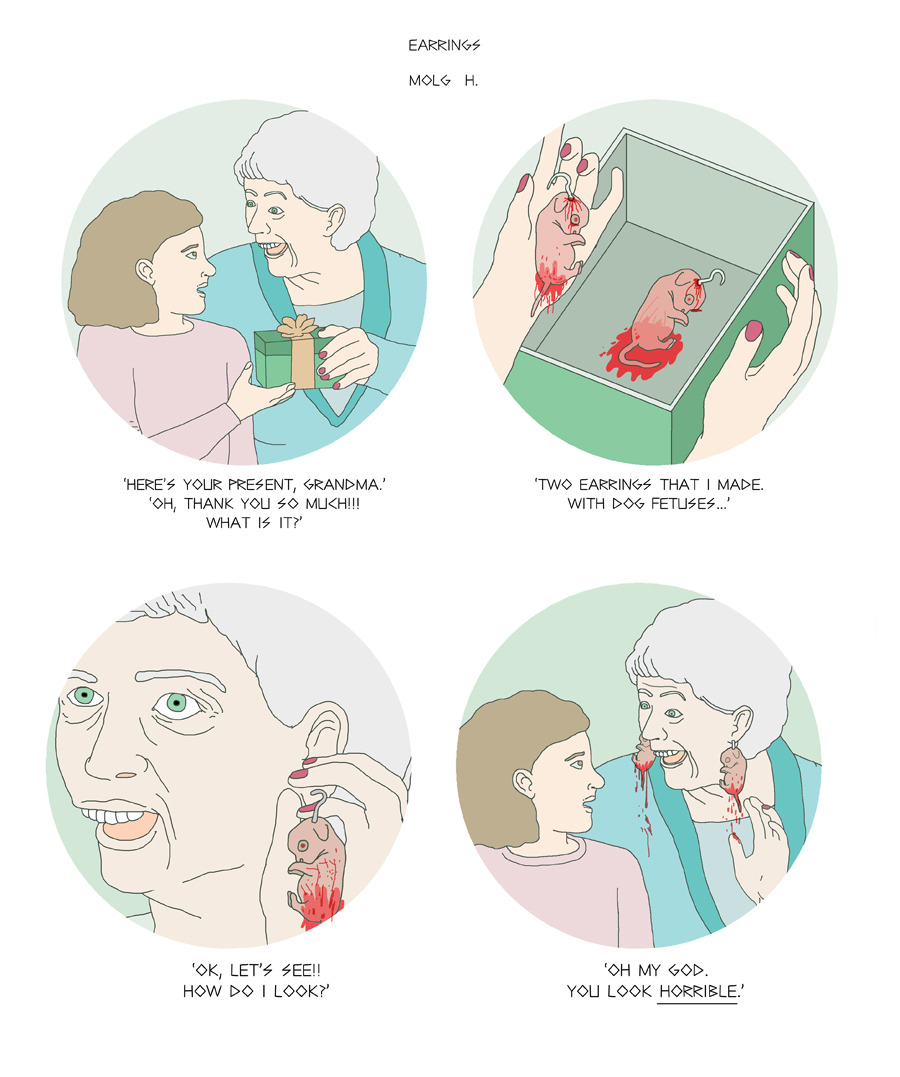 EARRINGS

MOLG H.

'HERE'S YOUR PRESENT, GRANDMA.'
'OH, THANK YOU SO MUCH!!!
WHAT IS IT?'

'TWO EARRINGS THAT I MADE.
WITH DOG FETUSES...'

'OK, LET'S SEE!!
HOW DO I LOOK?'

'OH MY GOD.
YOU LOOK HORRIBLE.'